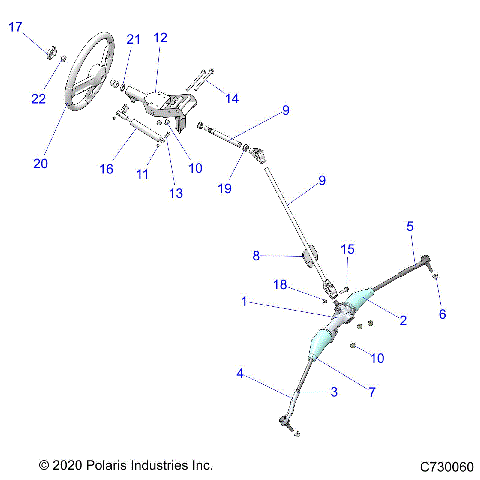 17
21
12
22
14
9
20
16
11
10
13
19
9
5
8
15
18
1
2
6
10
4
3
7

© 2020 Polaris Industries Inc.
C730060