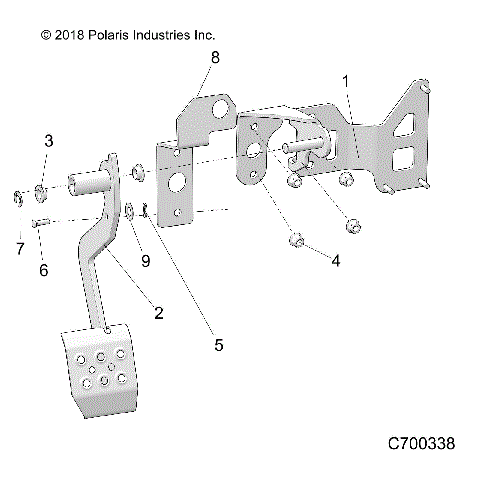 © 2018 Polaris Industries Inc.

8

1

3

7

6

9

4

2

5

C700338