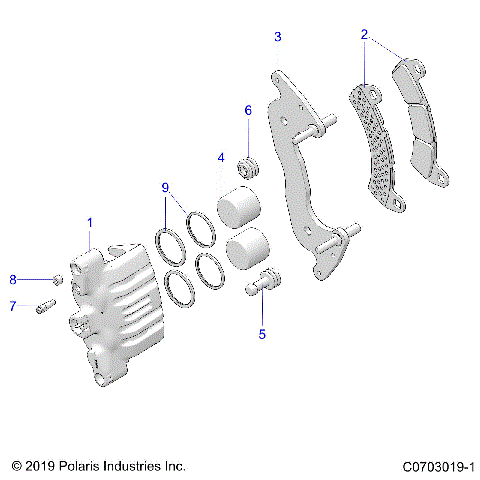 3
2
6
4
9
1
8
7
5

© 2019 Polaris Industries Inc.

C0703019-1