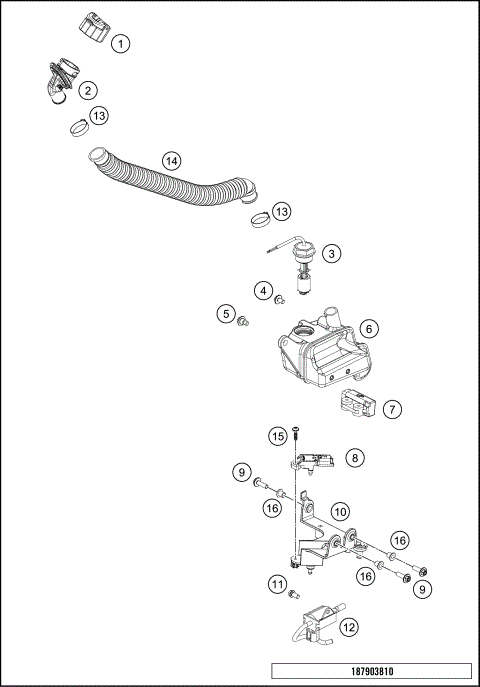 1
2
13
14
13
3
4
5
6
7
15
8
9
16
10
16
16
9
11
12
187903810