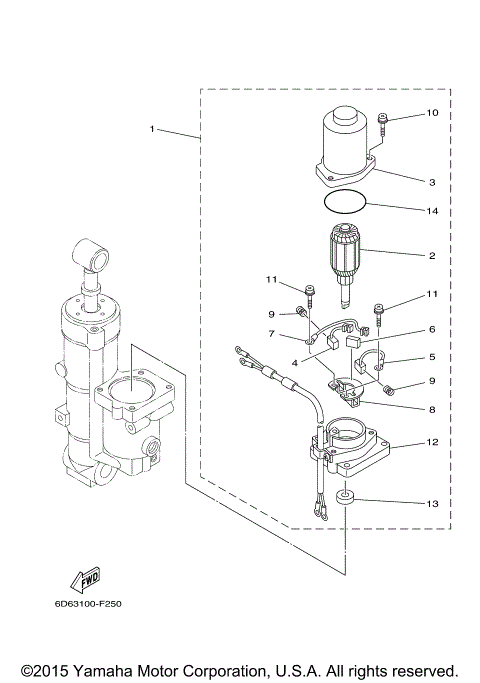 1
10
3
14
2
11
11
9
7
6
4
5
9
8
12
13
FWD
6D63100-F250
©2015 Yamaha Motor Corporation, U.S.A. All rights reserved.