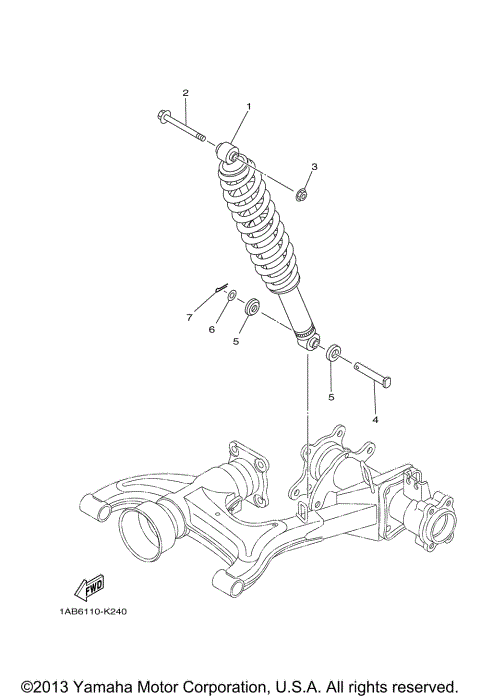 2
1
3
7
6
5
5
4
FWD
1AB6110-K240

©2013 Yamaha Motor Corporation, U.S.A. All rights reserved.