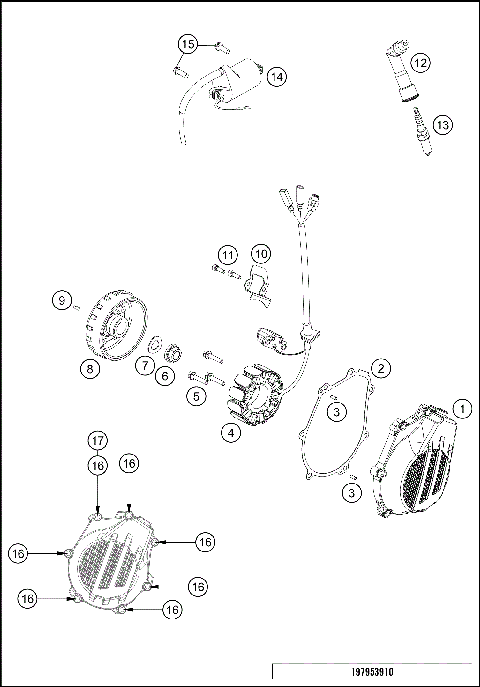 15
14
12
13
11
10
9
8
7
6
5
4
2
3
1
3
17
16
16
16
16
16
16
16
197953910