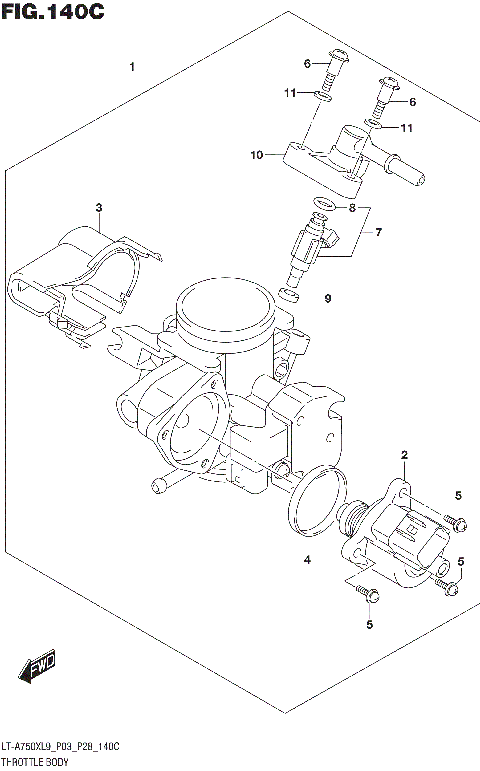 FIG.140C

1

6

11

6

11

10

3

8

7

9

2

5

4

5

5

FWD

LT-A750XL9_P03_P28_140C
THROTTLE BODY