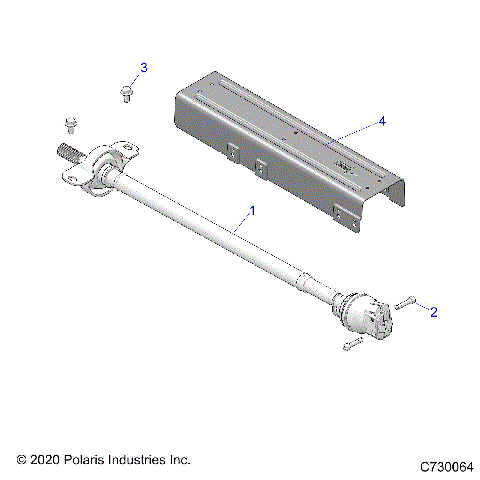 3

4

1

2

© 2020 Polaris Industries Inc.

C730064