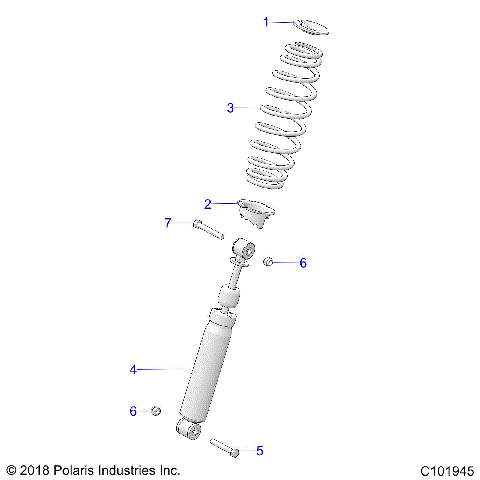 1

3

2

7

6

4

6

5

© 2018 Polaris Industries Inc.

C101945