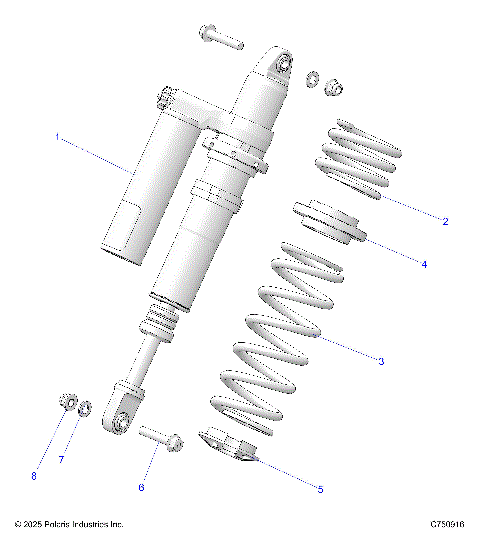 1

2

4

3

8

7

6

5

© 2025 Polaris Industries Inc.

C750916