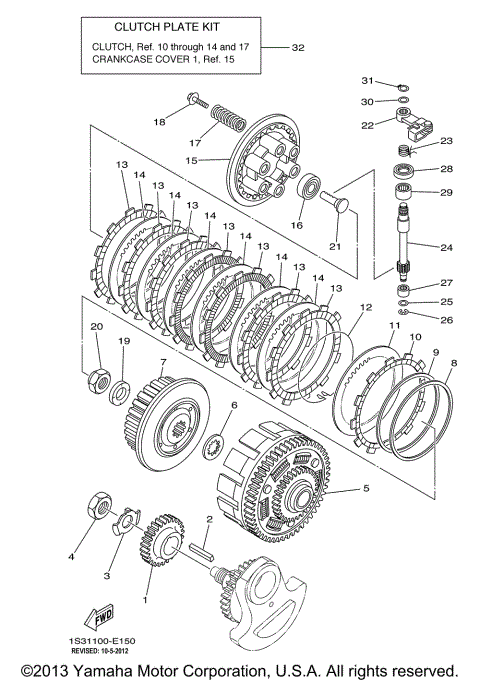 CLUTCH PLATE KIT
CLUTCH, Ref. 10 through 14 and 17
CRANKCASE COVER 1, Ref. 15

32

31
30
22
23
28
29
24
27
25
26

18
17
15
16
21

13
14
13
14
13
14
13
14
13
14
13
14
13

12
11
10
9
8

20
19
7
6
5

4
3
2
1

FWD

1S31100-E150
REVISED: 10-5-2012

©2013 Yamaha Motor Corporation, U.S.A. All rights reserved.