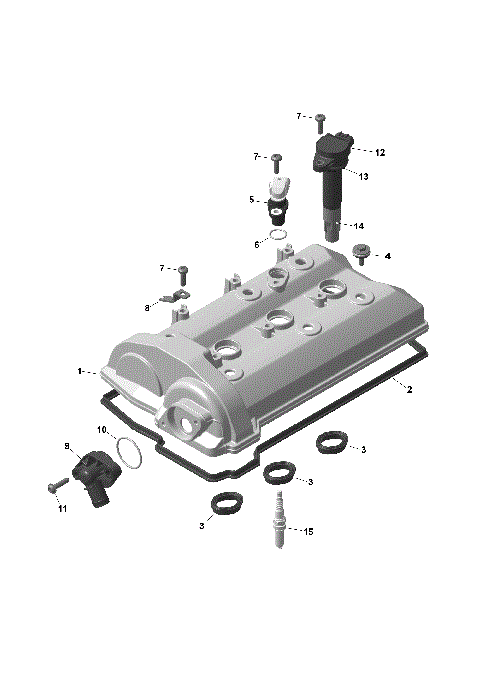 7
12
7
13
5
14
6
4
7
8
1
2
10
9
3
3
11
3
15