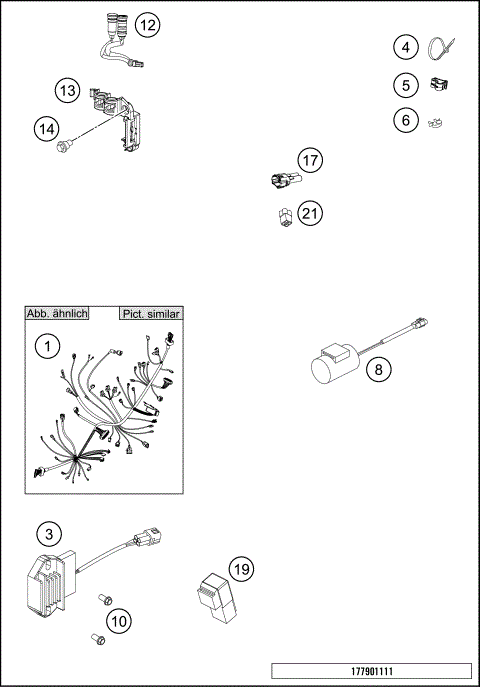 12
4
13
5
14
6
17
21
Abb. ähnlich
Pict. similar
1
8
3
19
10
177901111