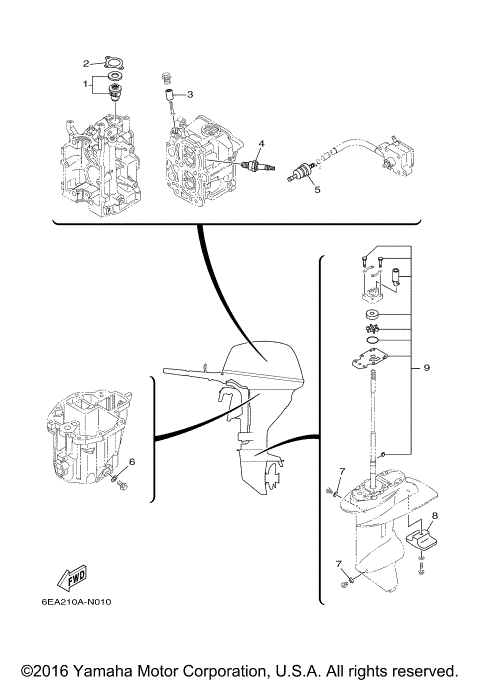 2
1
3
4
5
9
6
7
8
7
FWD
6EA210A-N010

©2016 Yamaha Motor Corporation, U.S.A. All rights reserved.