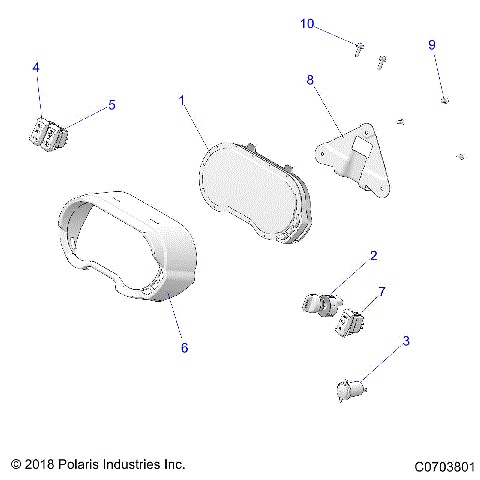 10
9
4
8
5
1
2
7
6
3
© 2018 Polaris Industries Inc.
C0703801