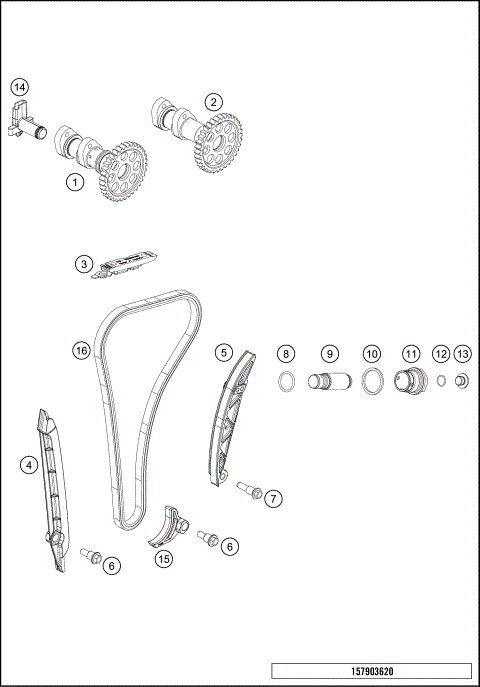 14
2
1
3
16
5
8
9
10
11
12
13
4
7
6
15
6
157903620