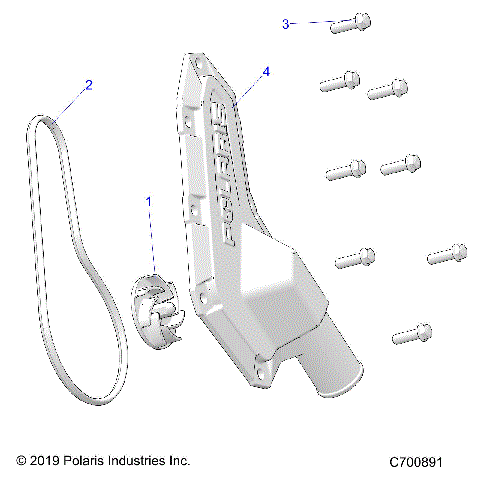 3

4

2

POLARIS

1

© 2019 Polaris Industries Inc.

C700891