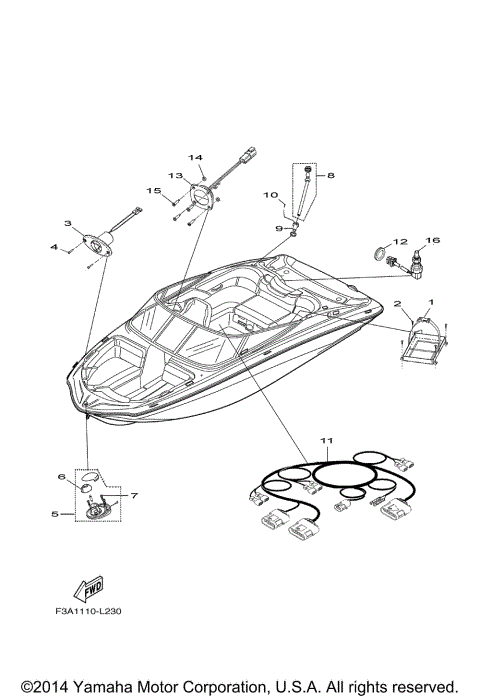 14
13
15
8
10
9
3
4
12
16
2
1
11
6
7
5
FWD
F3A1110-L230
©2014 Yamaha Motor Corporation, U.S.A. All rights reserved.