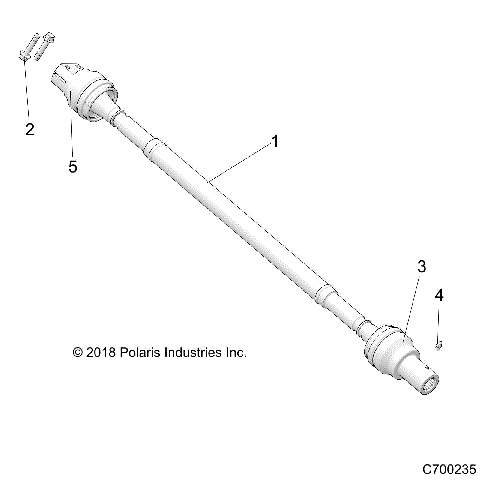 2

5

1

3

4

© 2018 Polaris Industries Inc.

C700235