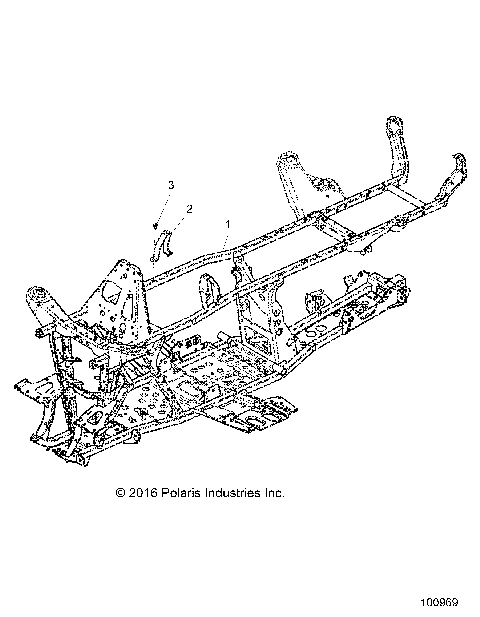 3
2
1

© 2016 Polaris Industries Inc.

100969