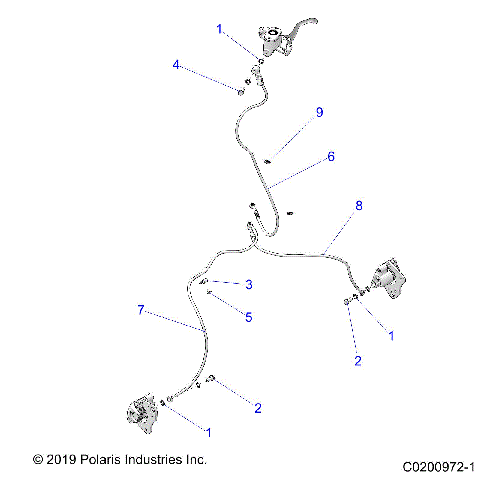 1
4
9
6
8
3
5
7
1
2
2
1

© 2019 Polaris Industries Inc.

C0200972-1