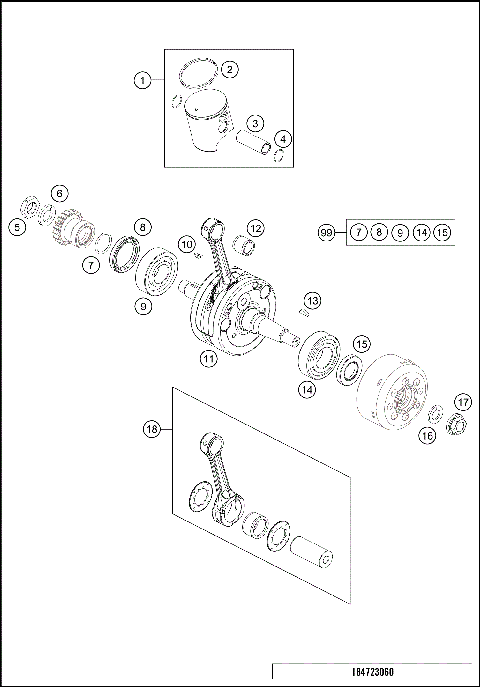 1
2
3
4
6
5
8
7
10
12
99 7 8 9 14 15
9
13
11
15
14
17
16
18
184723060