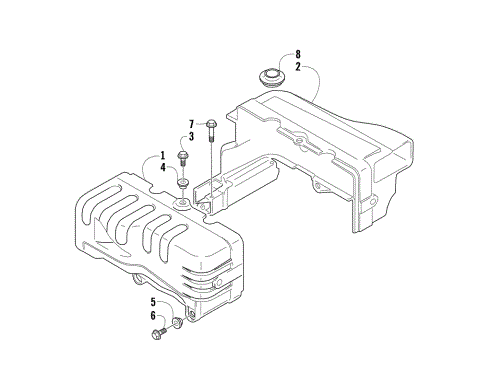 8
2
7
3
1
4
5
6