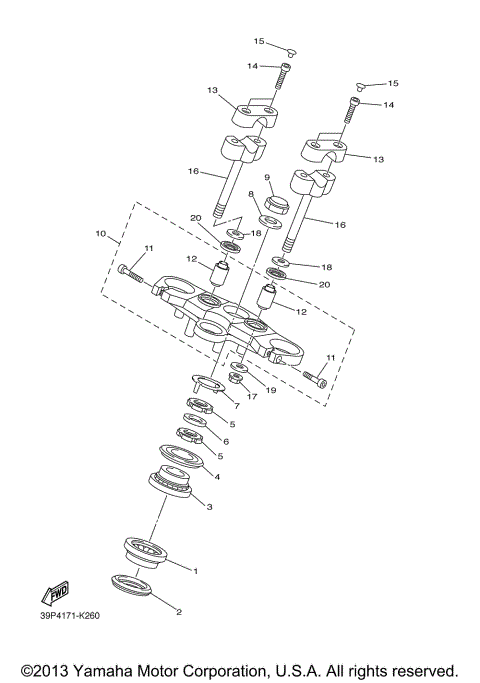 15
14
15
13
14
13
16
9
8
16
20
18
10
11
12
18
20
12
11
19
17
7
5
6
5
4
3
1
2
FWD
39P4171-K260

©2013 Yamaha Motor Corporation, U.S.A. All rights reserved.