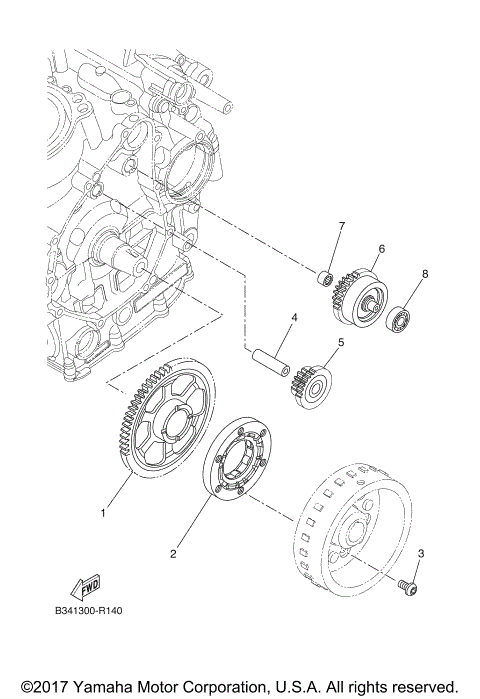 7
6
8
4
5
1
2
3
FWD
B341300-R140

©2017 Yamaha Motor Corporation, U.S.A. All rights reserved.