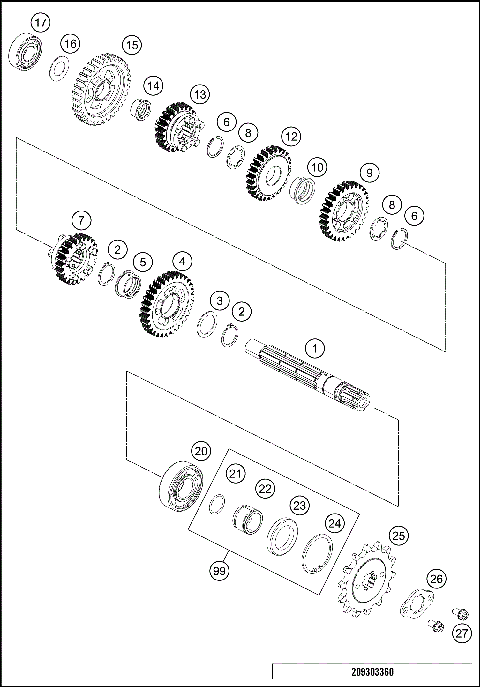 17
16
15
14
13
6
8
12
10
9
8
6
7
2
5
4
3
2
1
20
21
22
23
24
99
25
26
27
209303360