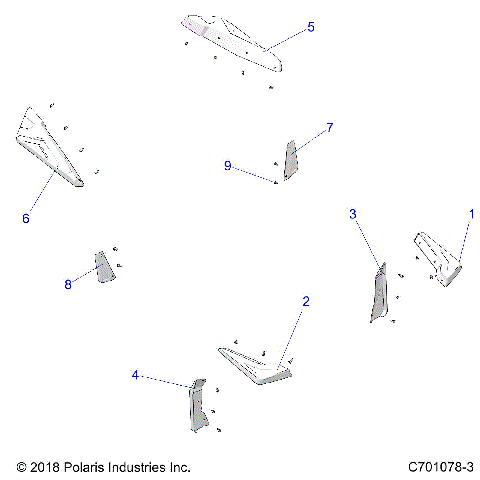 5

7

9

6

3

1

8

2

4

© 2018 Polaris Industries Inc.

C701078-3