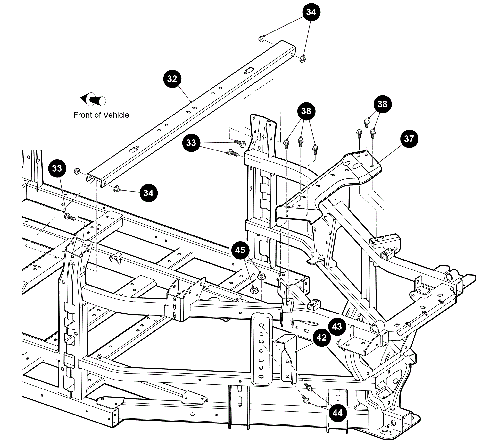 34

32

Front of vehicle

38

38

33

37

33

34

45

43

42

44