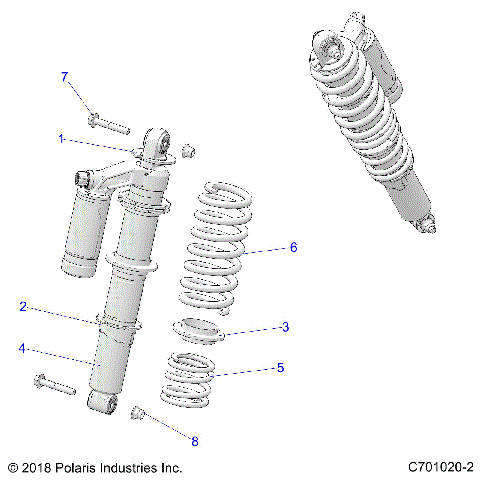 7
1
6
2
3
4
5
8
© 2018 Polaris Industries Inc.
C701020-2