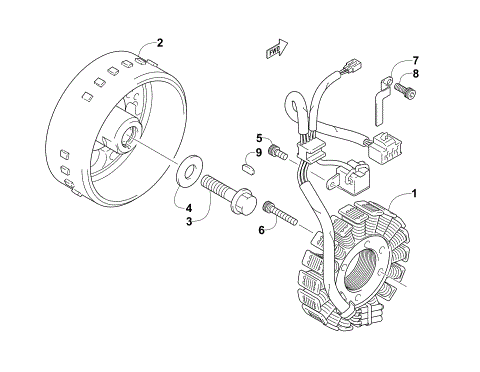 2
FWD
7
8
5
9
1
4
3
6