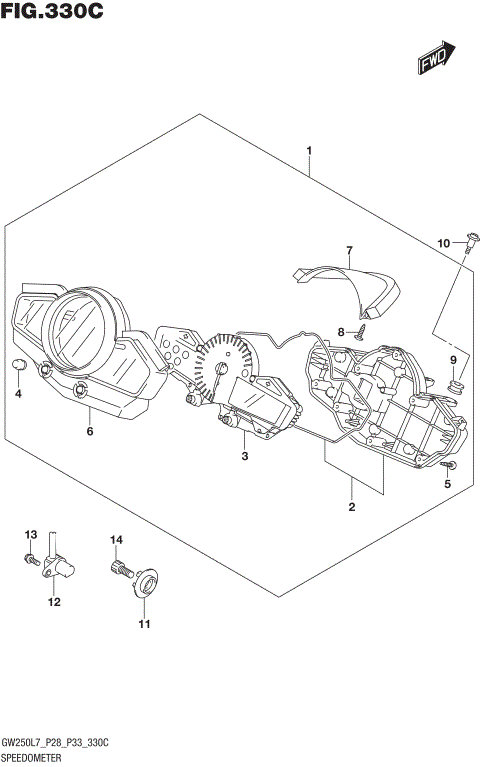 FIG.330C

FWD

1

10

7

8

9

4

6

3

5

2

13

14

12

11

GW250L7_P28_P33_330C
SPEEDOMETER