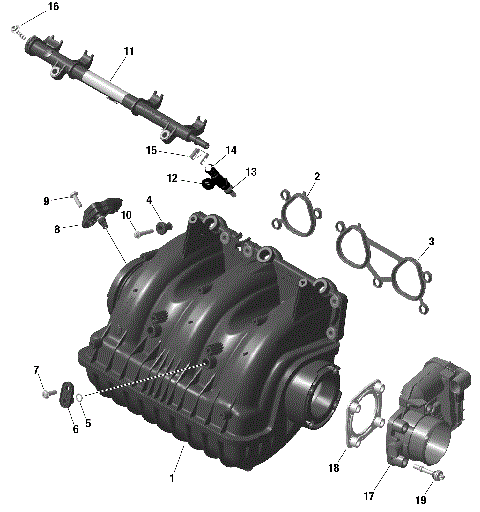 16
11
15
14
12
13
2
9
4
8
10
3
7
6
5
1
18
17
19