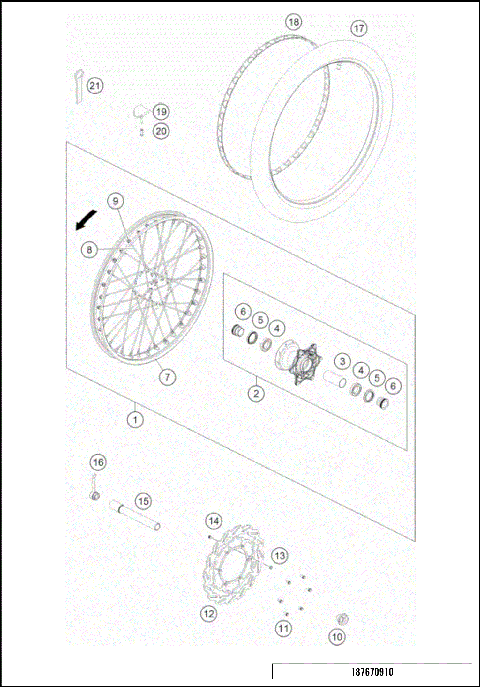 18
17
21
19
20
9
8
6
5
4
7
3
4
5
6
2
1
16
15
14
13
12
11
10
187670910