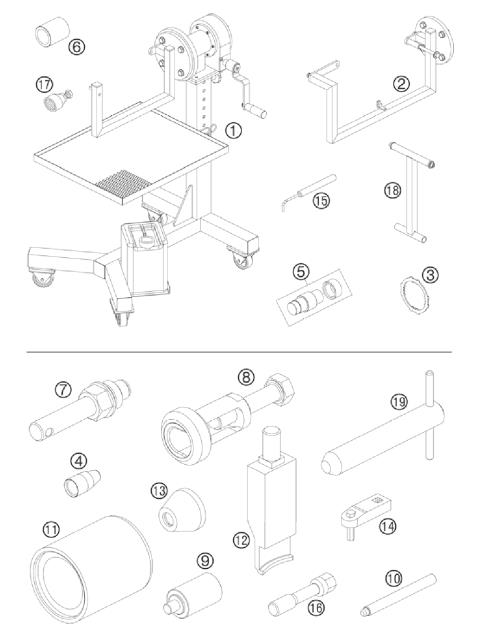 6
17
1
2
15
18
5
3
7
8
19
4
13
14
11
12
9
16
10