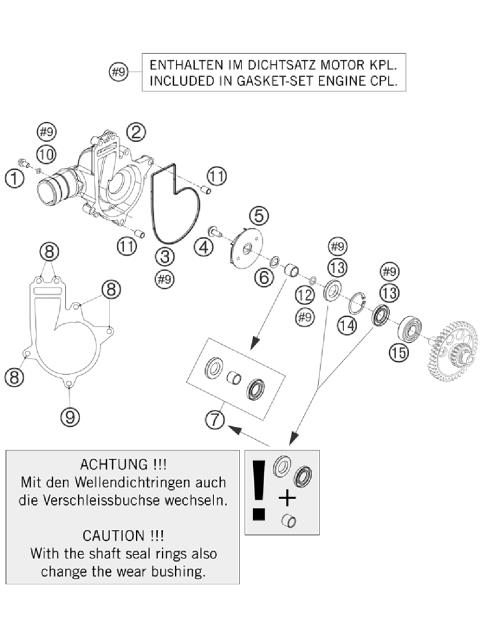 #9 ENTHALTEN IM DICHTSATZ MOTOR KPL.
INCLUDED IN GASKET-SET ENGINE CPL.

#9
10
1
2
11
11
3
#9
4
5
6
#9
13
12
#9
14
#9
13
15
8
8
8
9
7

ACHTUNG !!!
Mit den Wellendichtringen auch die Verschleissbuchse wechseln.

CAUTION !!!
With the shaft seal rings also change the wear bushing.

!
+