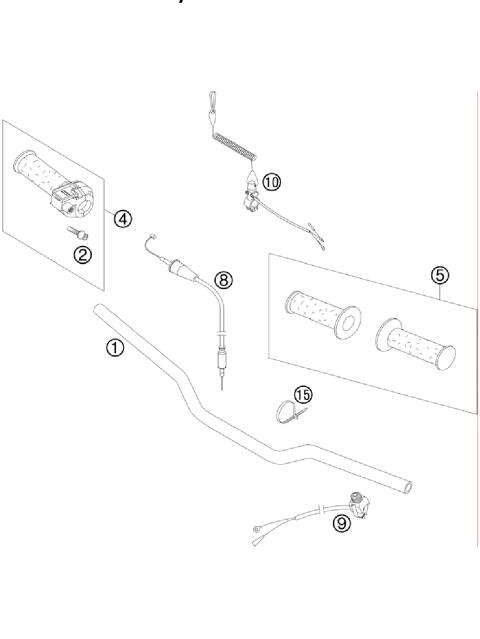 10
4
2
8
5
1
15
9