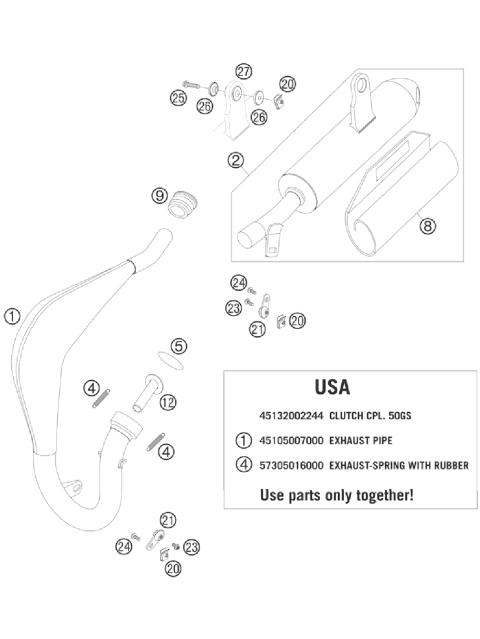 27
20
25
26
26
2
9
8
24
23
21
20
1
5
4
12
4
21
24
23
20

USA

45132002244 CLUTCH CPL. 50GS

1 45105007000 EXHAUST PIPE

4 57305016000 EXHAUST-SPRING WITH RUBBER

Use parts only together!