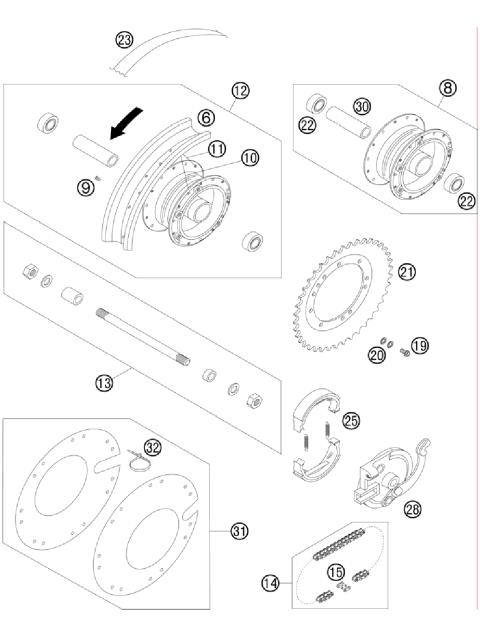 23
12
6
11
10
9
8
30
22
22
21
20
19
13
25
32
28
31
14
15