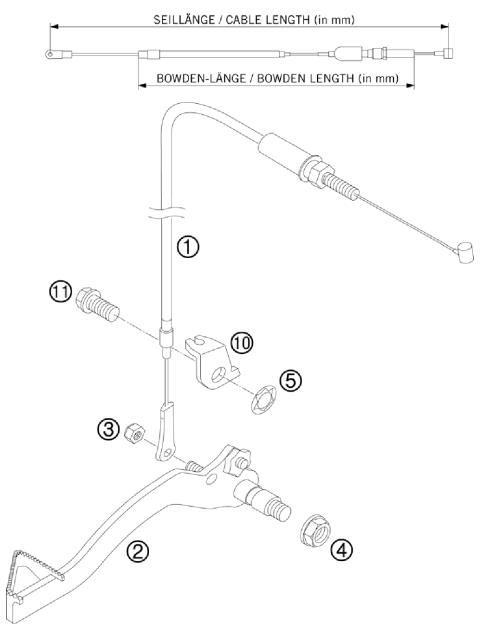 SEILLÄNGE / CABLE LENGTH (in mm)

BOWDEN-LÄNGE / BOWDEN LENGTH (in mm)

1
11
10
5
3
2
4