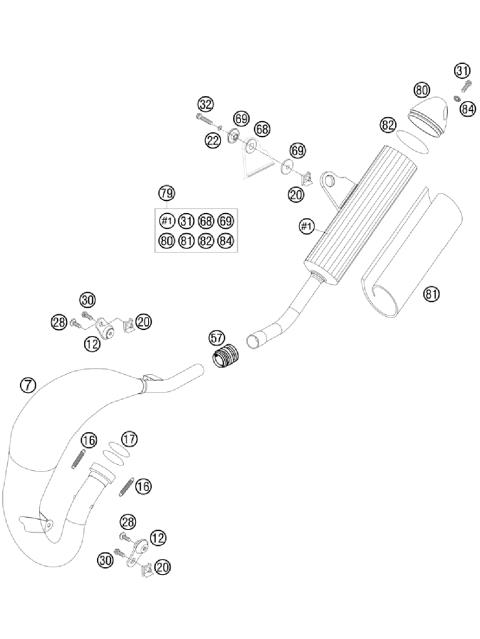 31
80
84
82
32
69
68
22
69
20
79
#1 31 68 69
80 81 82 84
#1
81
30
28
20
12
57
7
16
17
16
28
12
30
20