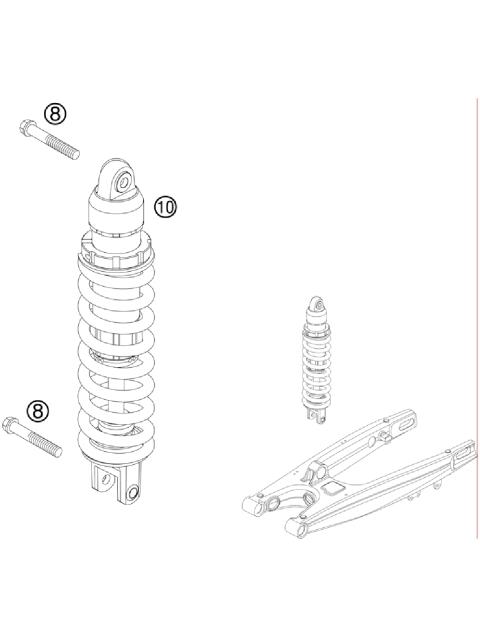 8

10

8