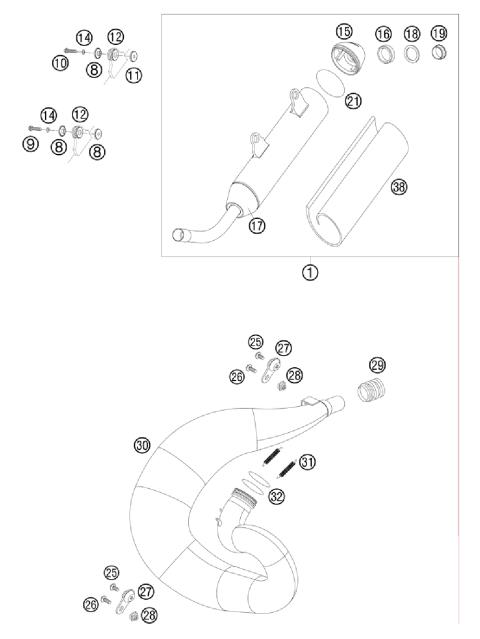 14
12
10
8
11
14
12
9
8
8
15
16
18
19
21
38
17
1
25
27
26
28
29
30
31
32
25
27
26
28