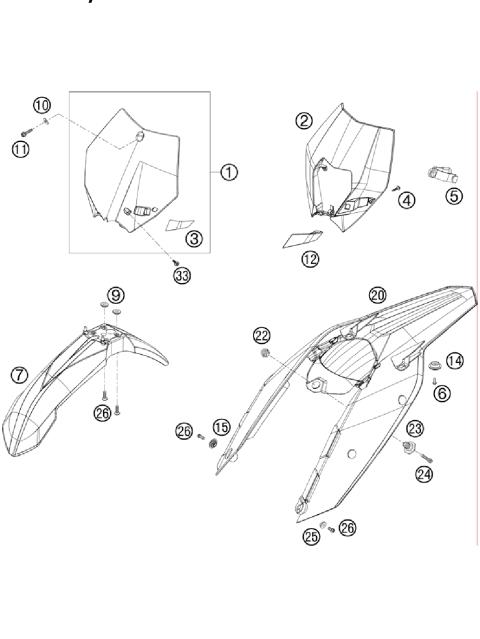 10
11
1
3
33
2
4
5
12
9
7
26
20
22
14
6
26
15
23
24
25
26