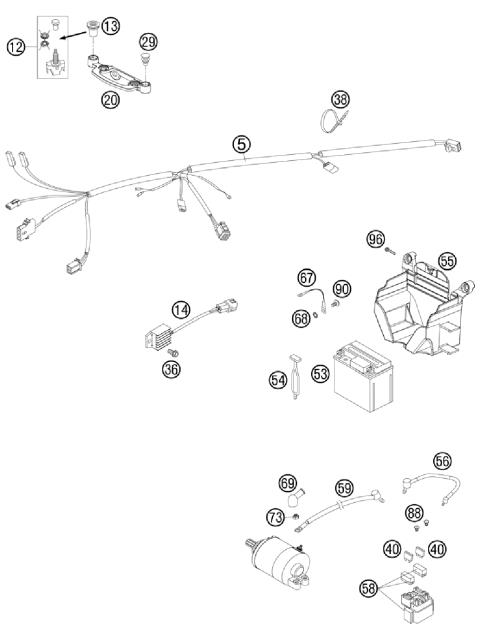 12
13
29
20
38
5
96
55
67
90
68
14
36
54
53
56
69
59
73
88
40
40
58