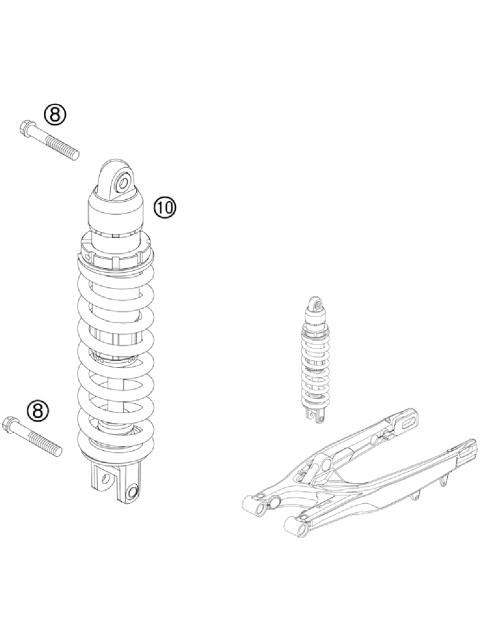 8
10
8