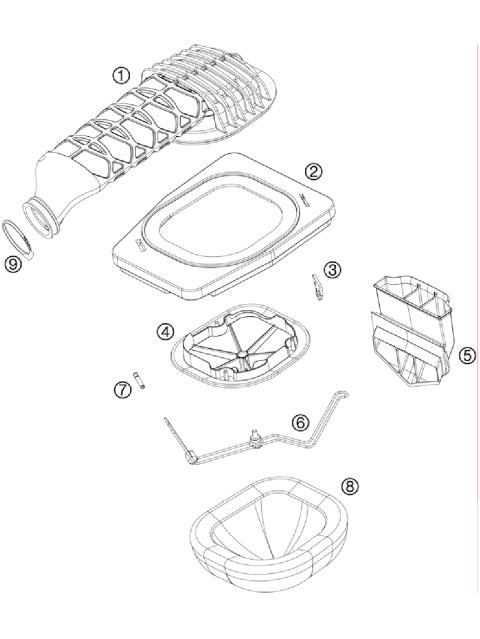 ①
②
⑨
③
④
⑤
⑦
⑥
⑧