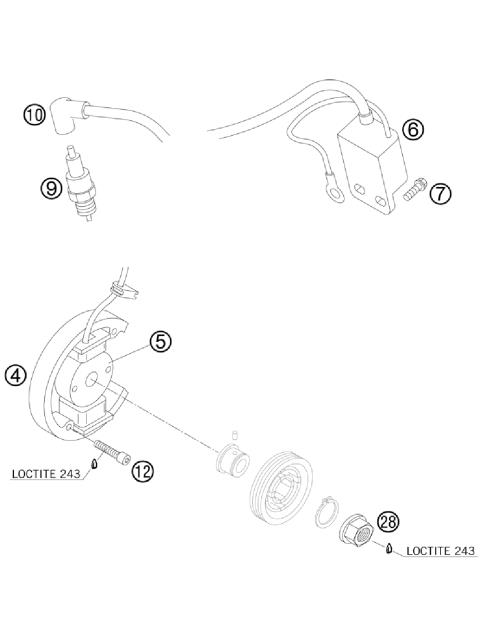 10
6
9
7
5
4
LOCTITE 243
12
28
LOCTITE 243