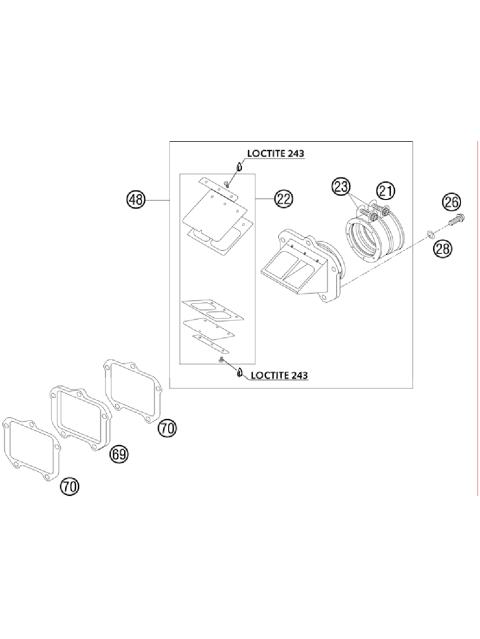 LOCTITE 243
48
22
23
21
26
28
LOCTITE 243
70
69
70