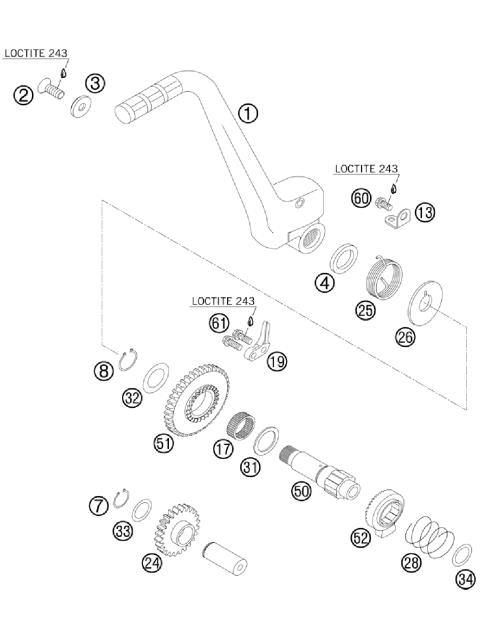 LOCTITE 243

2

3

1

LOCTITE 243

60

13

4

25

26

LOCTITE 243

61

19

8

32

51

17

31

50

7

33

24

52

28

34